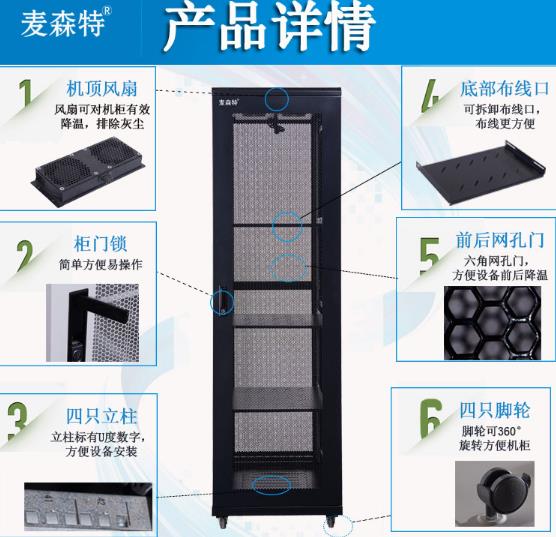 麦森特®

产品详情

1 机顶风扇
风扇可对机柜有效降温，排除灰尘

2 柜门锁
简单方便易操作

3 四只立柱
立柱标有U度数字，方便设备安装

麦森特

4 底部布线口
可拆卸布线口，布线更方便

5 前后网孔门
六角网孔门，方便设备前后降温

6 四只脚轮
脚轮可360°旋转方便机柜